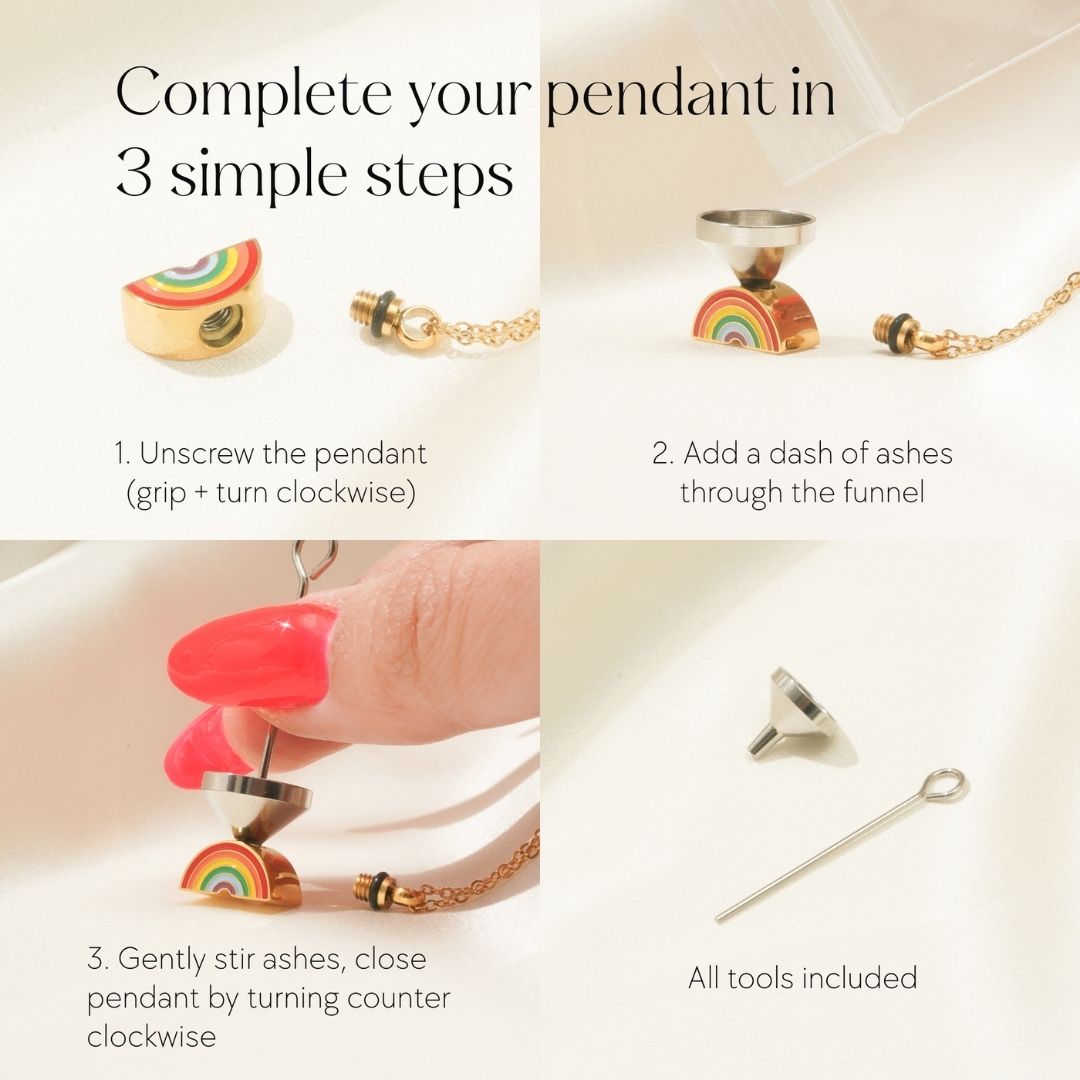 Complete your pendant in 3 simple steps

1. Unscrew the pendant (grip + turn clockwise)

2. Add a dash of ashes through the funnel

3. Gently stir ashes, close pendant by turning counter clockwise

All tools included