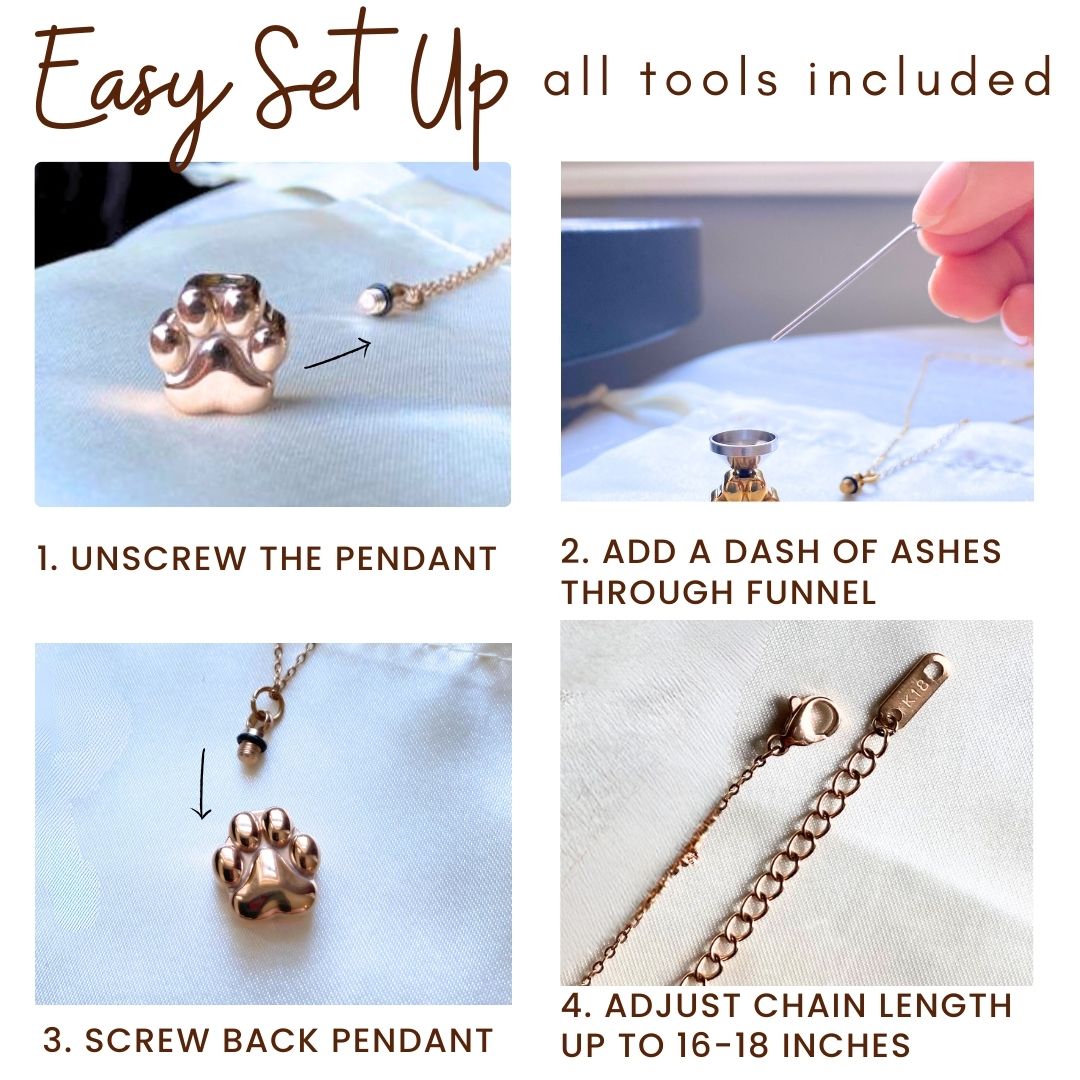 Easy Set Up all tools included

1. UNSCREW THE PENDANT

2. ADD A DASH OF ASHES THROUGH FUNNEL

3. SCREW BACK PENDANT

K18

4. ADJUST CHAIN LENGTH UP TO 16-18 INCHES