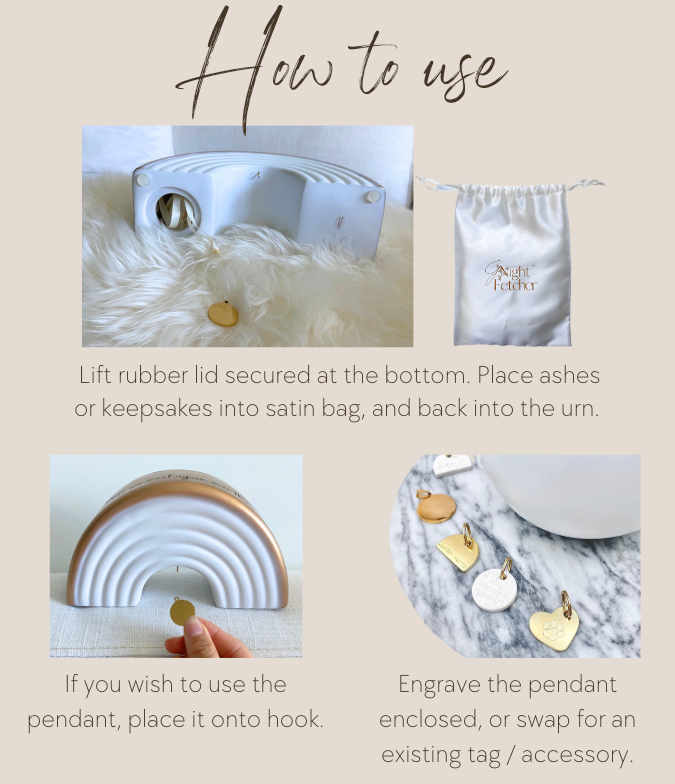 How to use

Night Fetcher

Lift rubber lid secured at the bottom. Place ashes or keepsakes into satin bag, and back into the urn.

If you wish to use the pendant, place it onto hook.

Engrave the pendant enclosed, or swap for an existing tag / accessory.